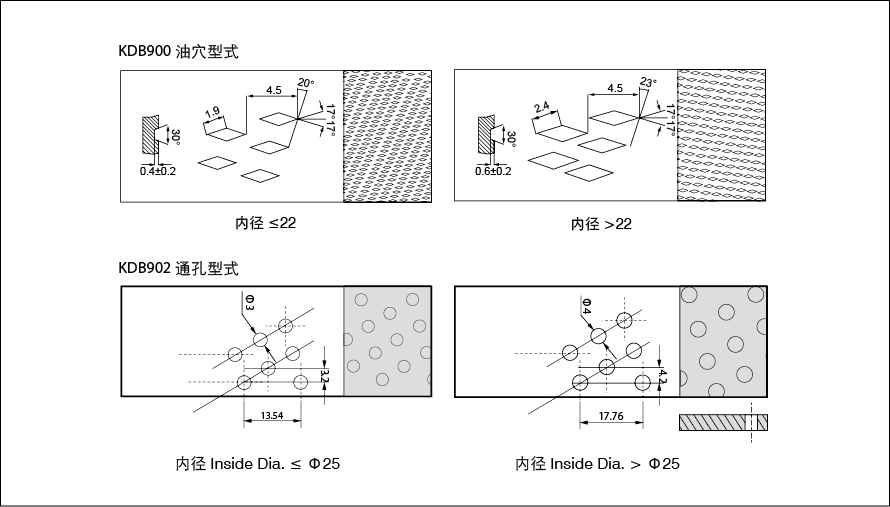 KDB900 油穴型式

1.9
4.5
20°
17°
17°
30°
0.4±0.2

内径 ≤22

2.4
4.5
23°
17°
17°
30°
0.6±0.2

内径 >22

KDB902 通孔型式

Φ3
3.2
13.54

内径 Inside Dia. ≤ Φ25

Φ4
4.2
17.76

内径 Inside Dia. > Φ25